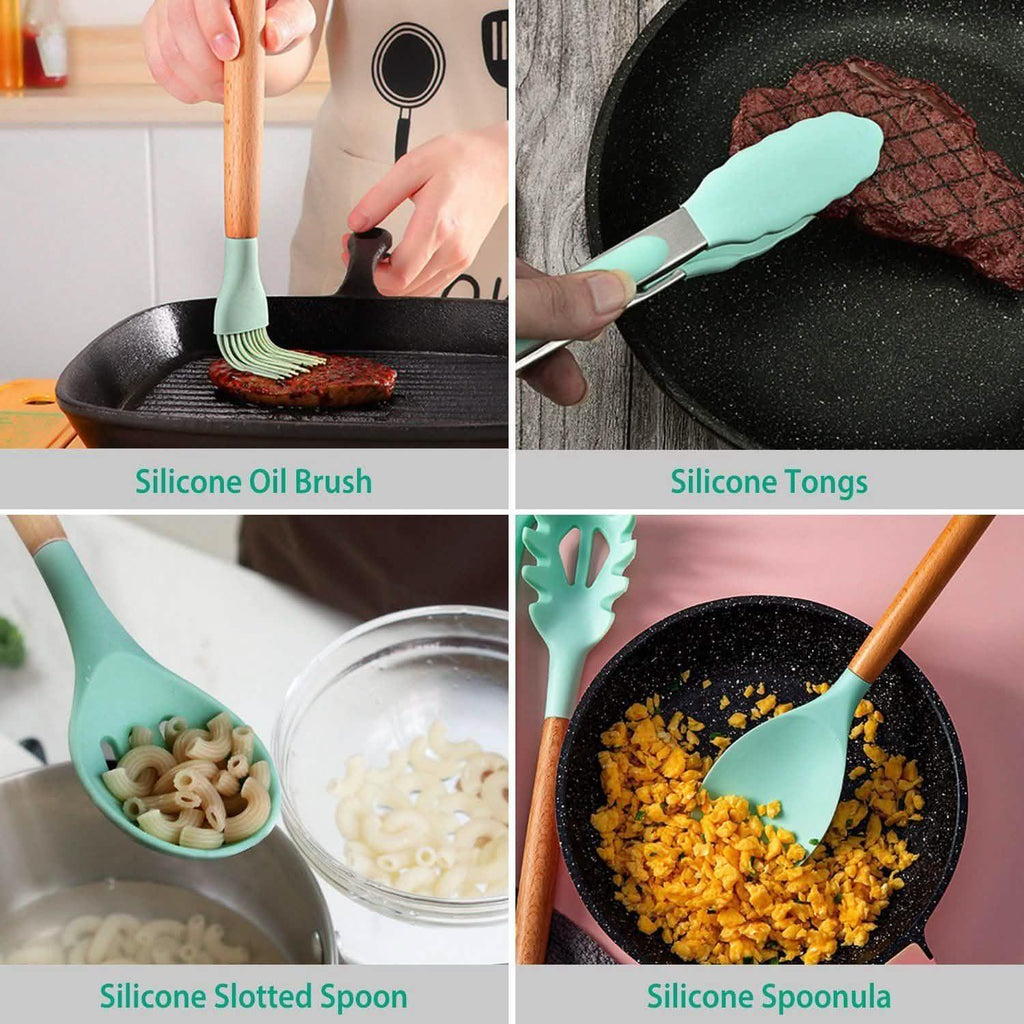 Silicone Oil Brush

Silicone Tongs

Silicone Slotted Spoon

Silicone Spoonula